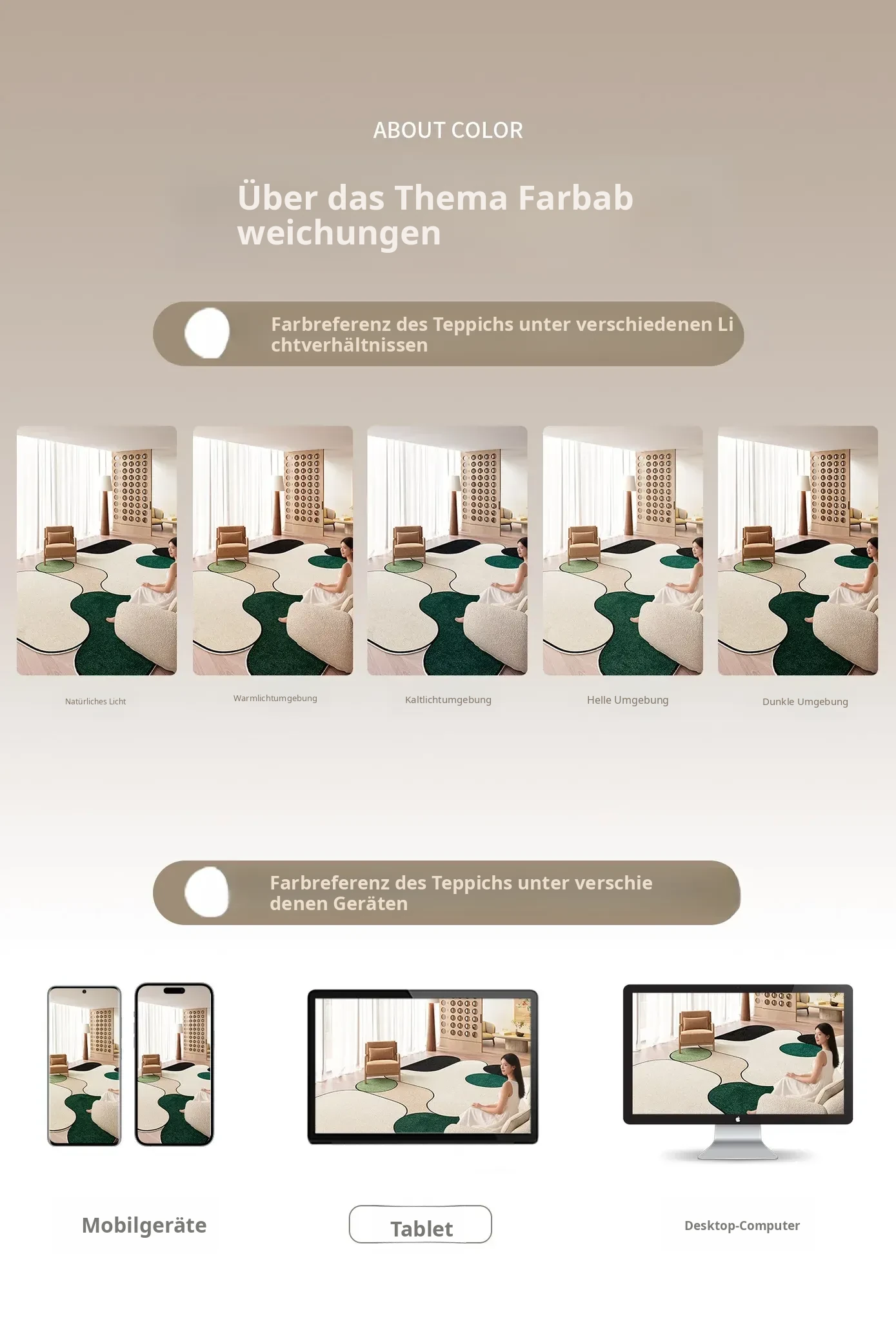 ABOUT COLOR

Über das Thema Farbab weichungen

Farbreferenz des Teppichs unter verschiedenen Li chtverhältnissen

Natürliches Licht

Warmlichtumgebung

Kaltlichtumgebung

Helle Umgebung

Dunkle Umgebung

Farbreferenz des Teppichs unter verschie denen Geräten

Mobilgeräte

Tablet

Desktop-Computer